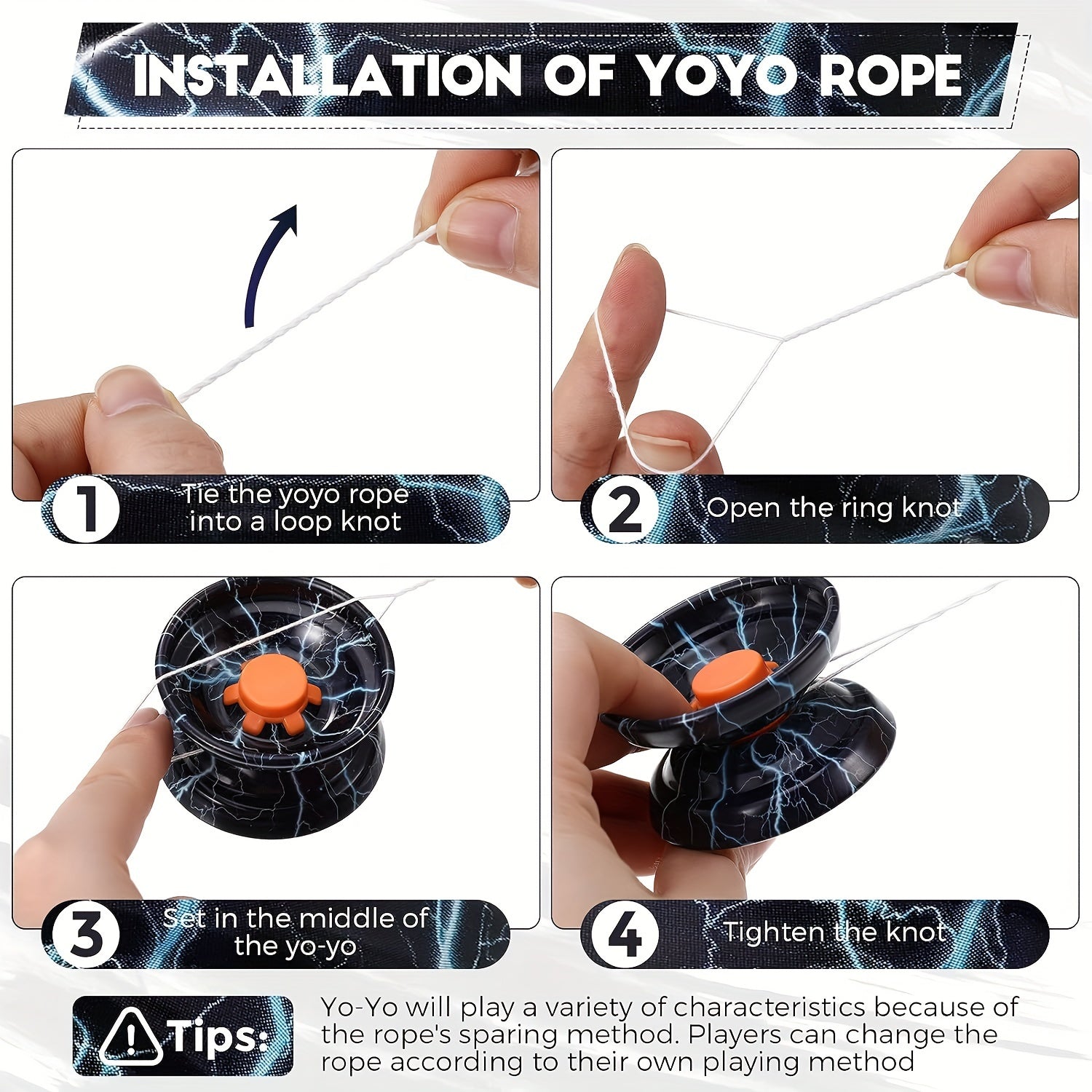 INSTALLATION OF YOYO ROPE

1 Tie the yoyo rope into a loop knot

2 Open the ring knot

3 Set in the middle of the yo-yo

4 Tighten the knot

Tips: Yo-Yo will play a variety of characteristics because of the rope's sparing method. Players can change the rope according to their own playing method